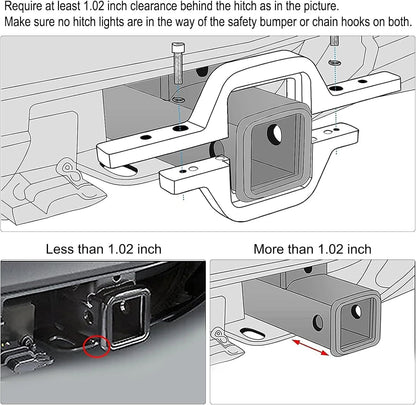 Require at least 1.02 inch clearance behind the hitch as in the picture.
Make sure no hitch lights are in the way of the safety bumper or chain hooks on both.

Less than 1.02 inch

More than 1.02 inch