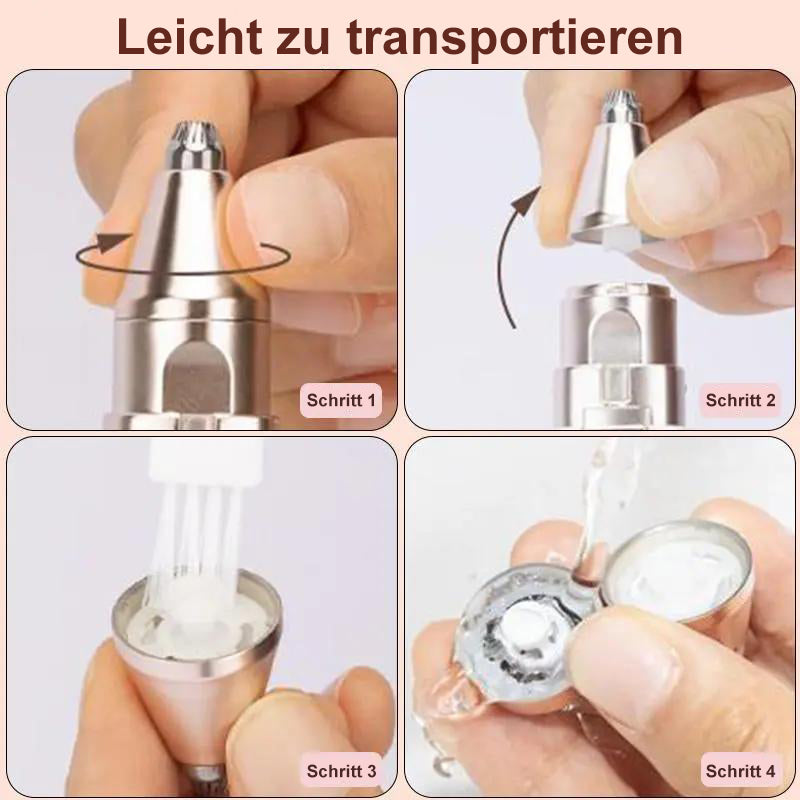 Leicht zu transportieren

Schritt 1

Schritt 2

Schritt 3

Schritt 4